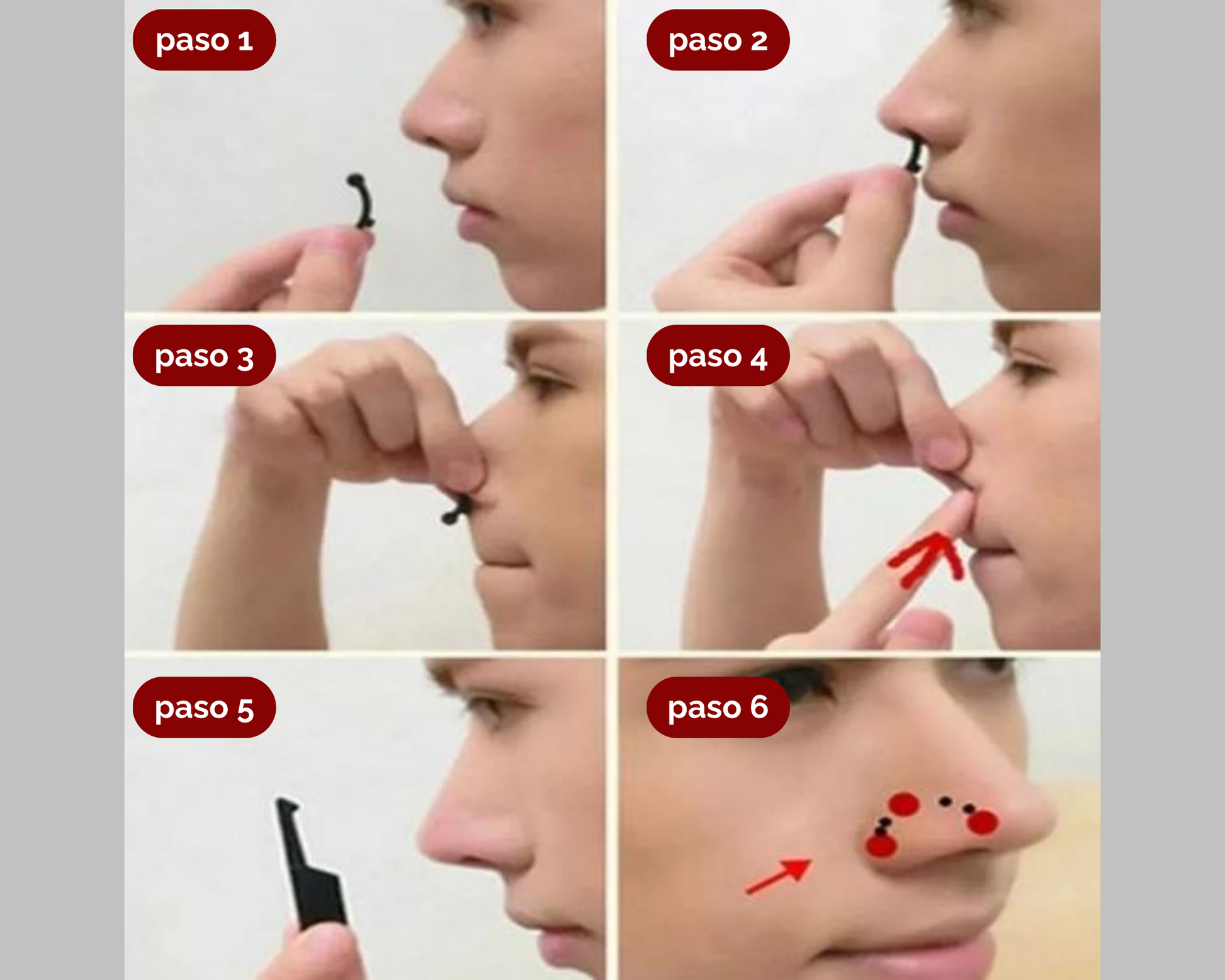 paso 1

paso 2

paso 3

paso 4

paso 5

paso 6