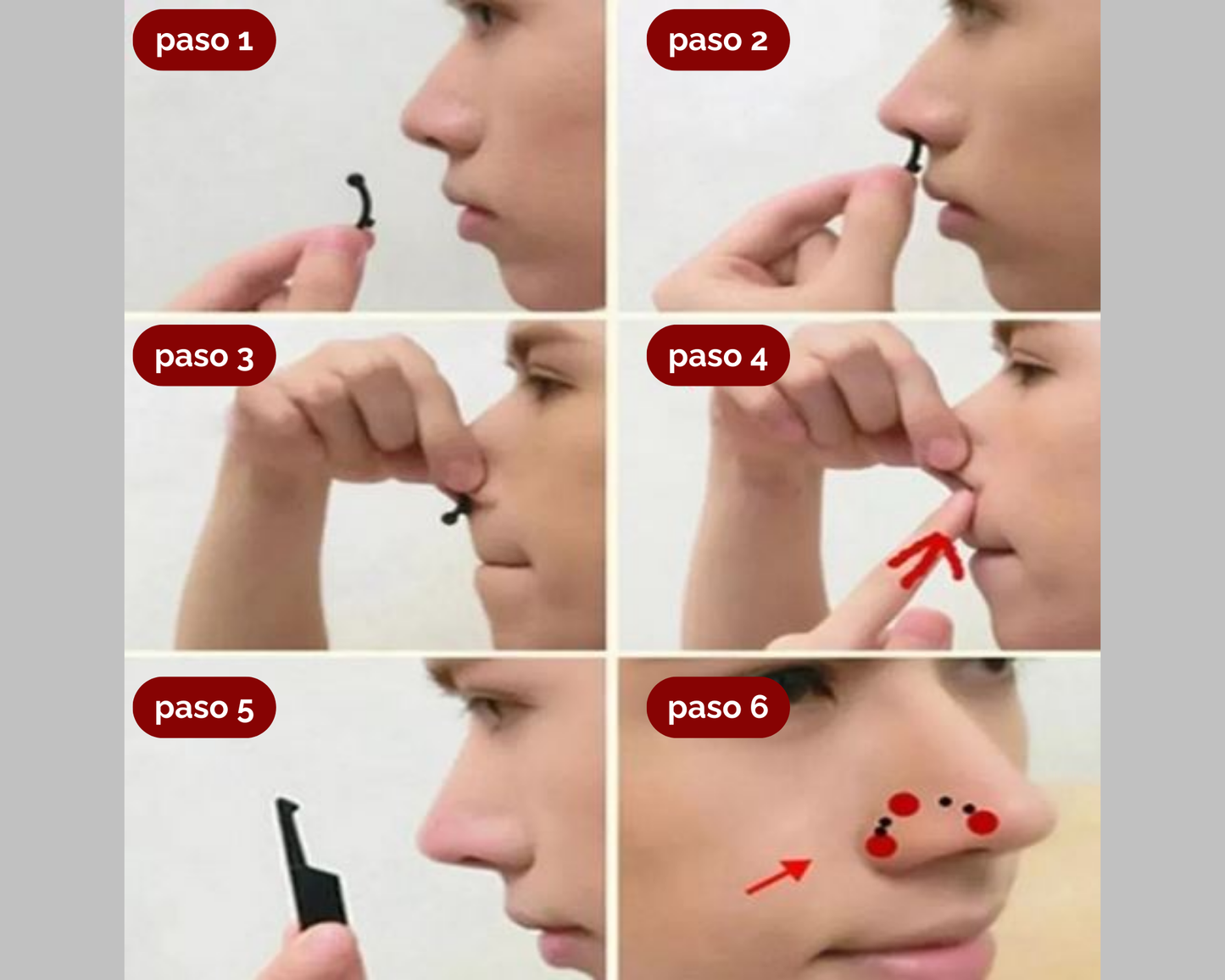 paso 1

paso 2

paso 3

paso 4

paso 5

paso 6